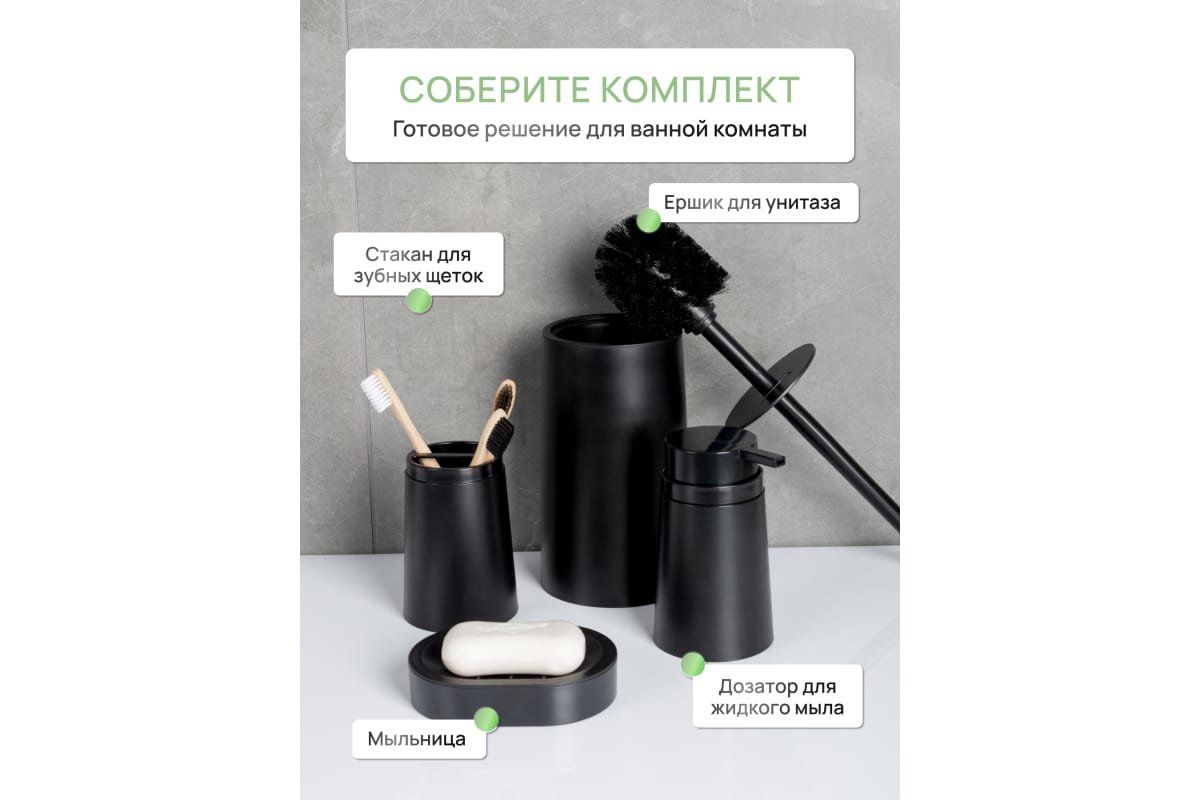 СОБЕРИТЕ КОМПЛЕКТ
Готовое решение для ванной комнаты

Ершик для унитаза

Стакан для зубных щеток

Дозатор для жидкого мыла

Мыльница